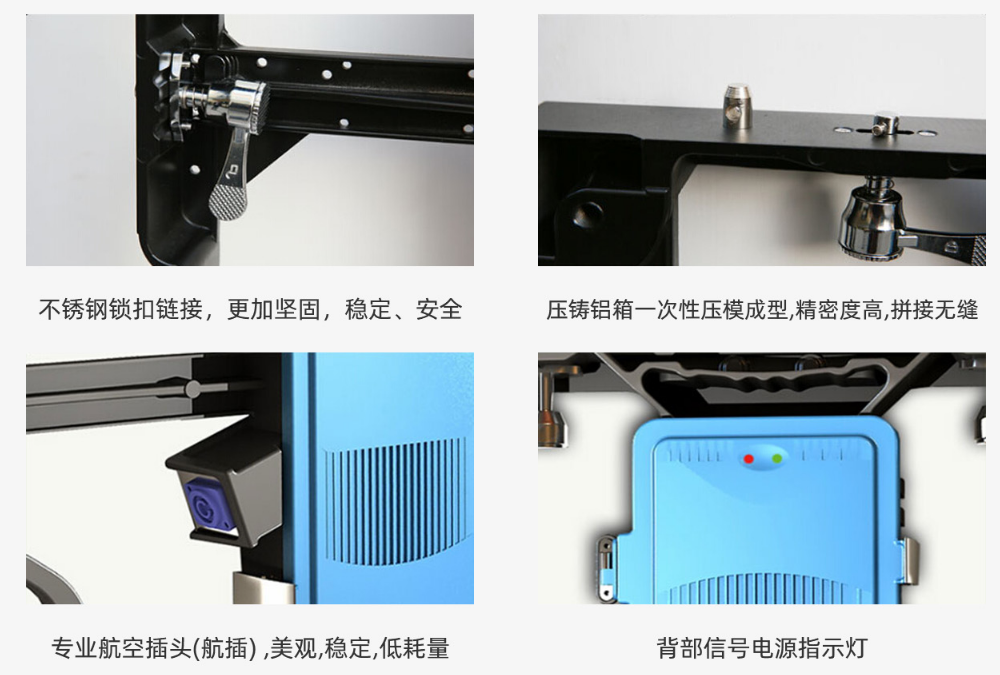 不锈钢锁扣链接，更加坚固，稳定、安全

压铸铝箱一次性压模成型,精密度高,拼接无缝

专业航空插头(航插) ,美观,稳定,低耗量

背部信号电源指示灯